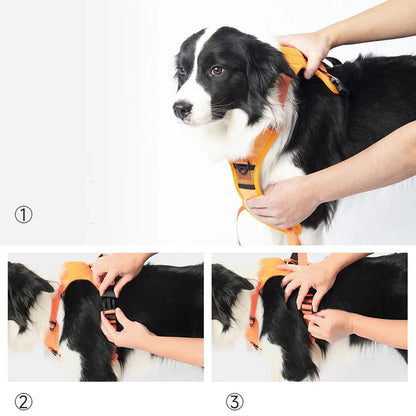 ①

②

③